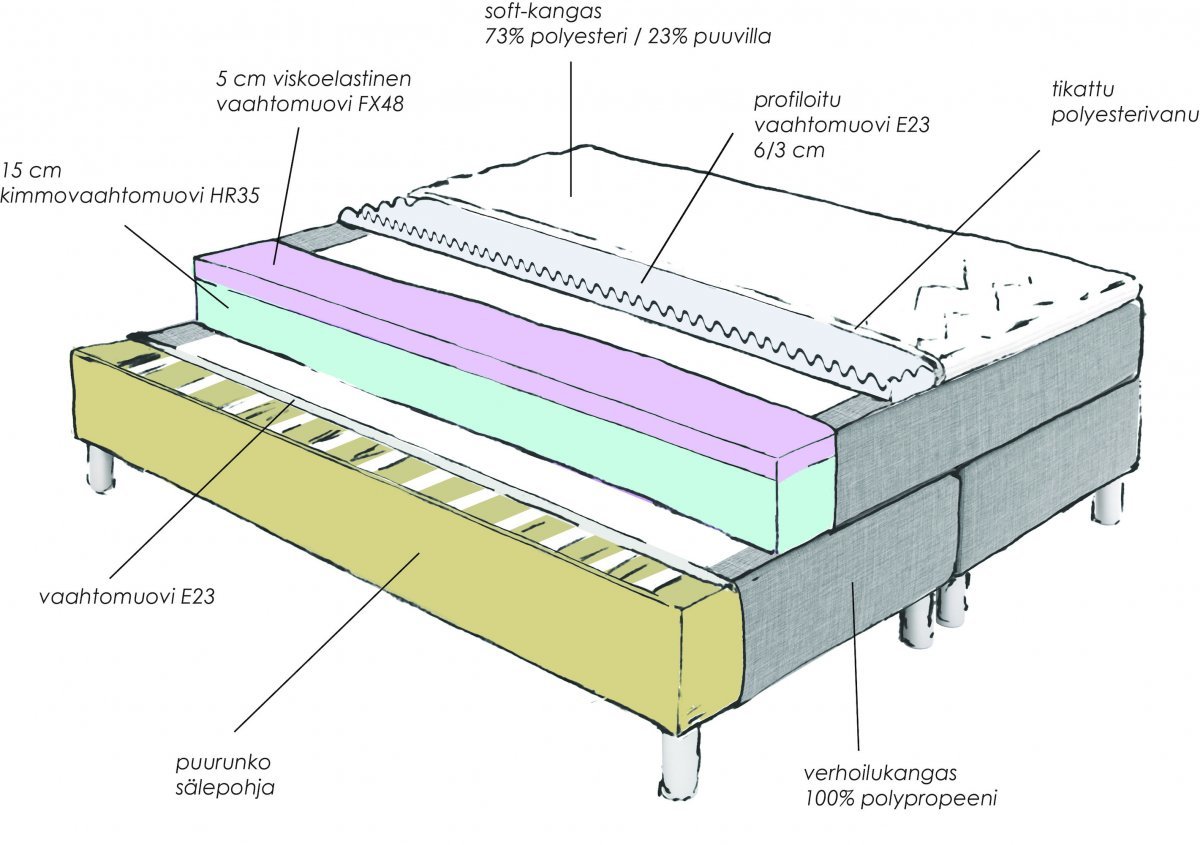 soft-kangas
73% polyesteri / 23% puuvilla

5 cm viskoelastinen
vaahtomuovi FX48

profiloitu
vaahtomuovi E23
6/3 cm

tikattu
polyesterivanu

15 cm
kimmovaahtomuovi HR35

vaahtomuovi E23

puurunko
sälepohja

verhoilukangas
100% polypropeeni